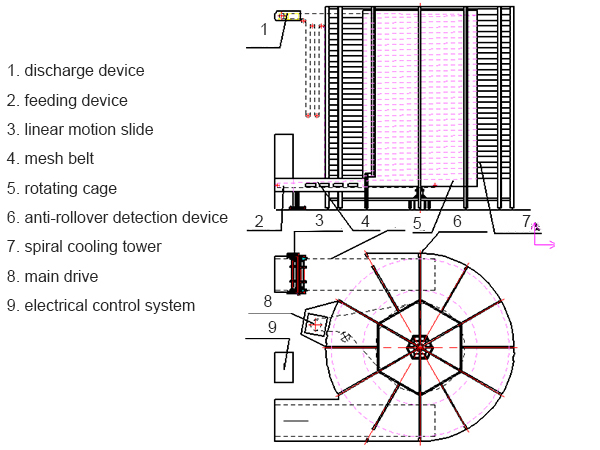 1. discharge device
2. feeding device
3. linear motion slide
4. mesh belt
5. rotating cage
6. anti-rollover detection device
7. spiral cooling tower
8. main drive
9. electrical control system

1
2
3
4
5
6
7
8
9